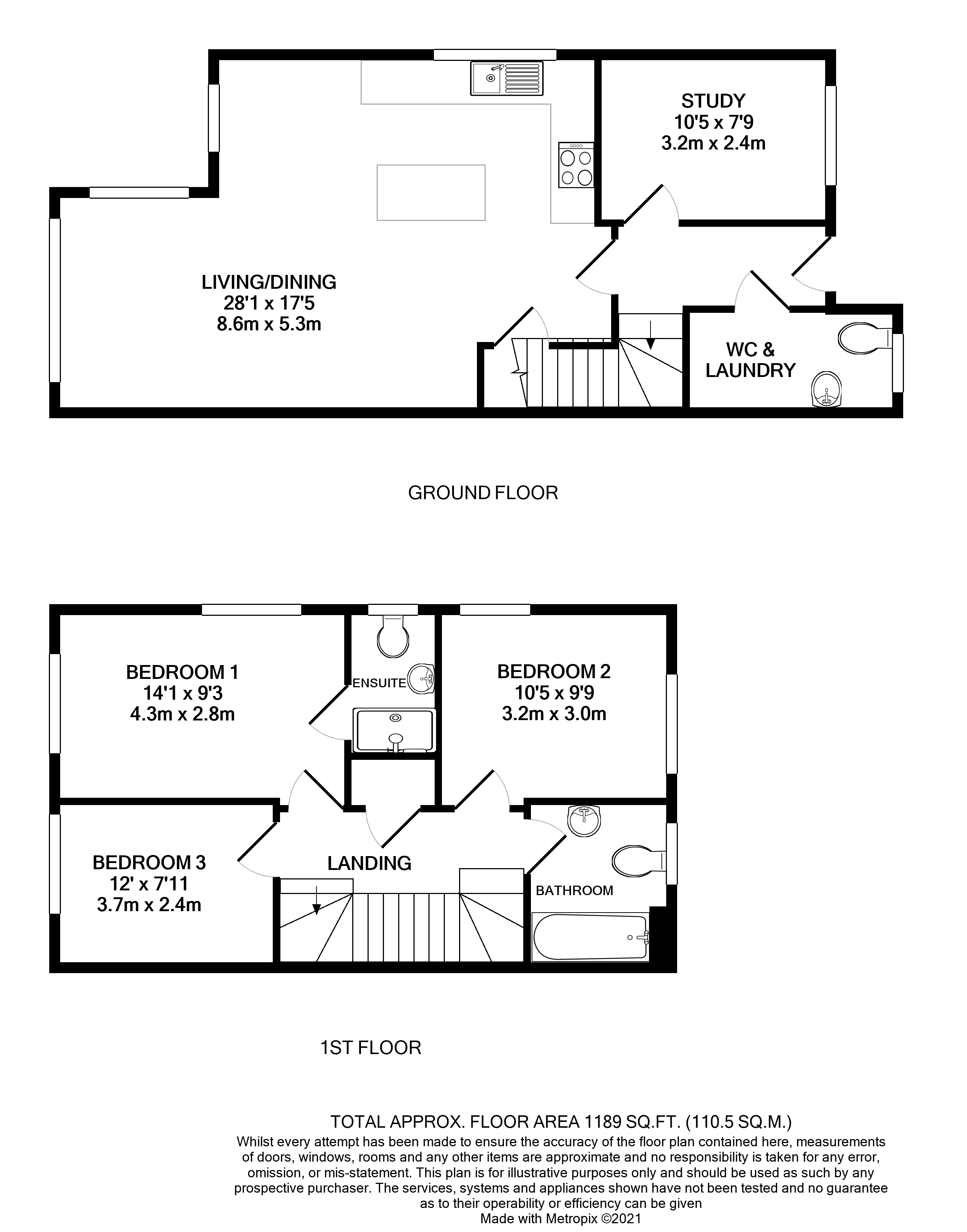 STUDY
10'5 x 7'9
3.2m x 2.4m

LIVING/DINING
28'1 x 17'5
8.6m x 5.3m

WC &
LAUNDRY

GROUND FLOOR

BEDROOM 1
14'1 x 9'3
4.3m x 2.8m

ENSUITE

BEDROOM 2
10'5 x 9'9
3.2m x 3.0m

BEDROOM 3
12' x 7'11
3.7m x 2.4m

LANDING

BATHROOM

1ST FLOOR

TOTAL APPROX. FLOOR AREA 1189 SQ.FT. (110.5 SQ.M.)
Whilst every attempt has been made to ensure the accuracy of the floor plan contained here, measurements of doors, windows, rooms and any other items are approximate and no responsibility is taken for any error, omission, or mis-statement. This plan is for illustrative purposes only and should be used as such by any prospective purchaser. The services, systems and appliances shown have not been tested and no guarantee as to their operability or efficiency can be given
Made with Metropix ©2021